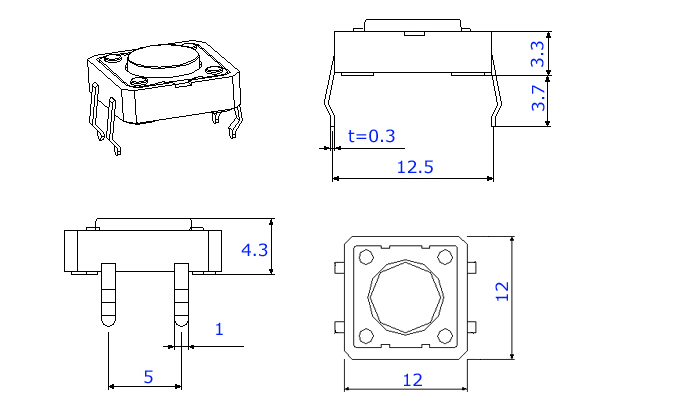 3.3
3.7
t=0.3
12.5
4.3
1
5
12
12