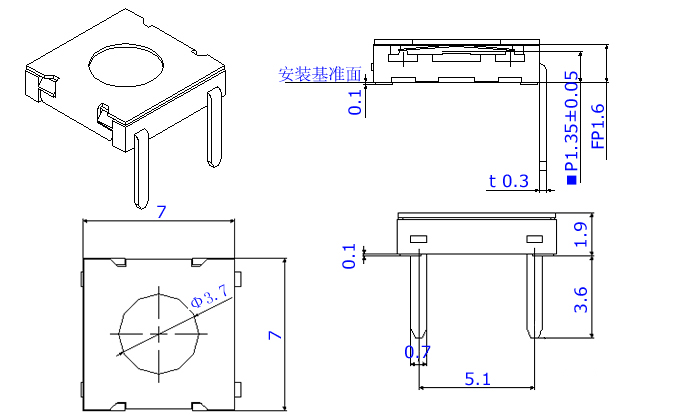 安装基准面
0.1
■P1.35±0.05
FP1.6
t 0.3
7
Φ3.7
7
0.1
1.9
3.6
0.7
5.1